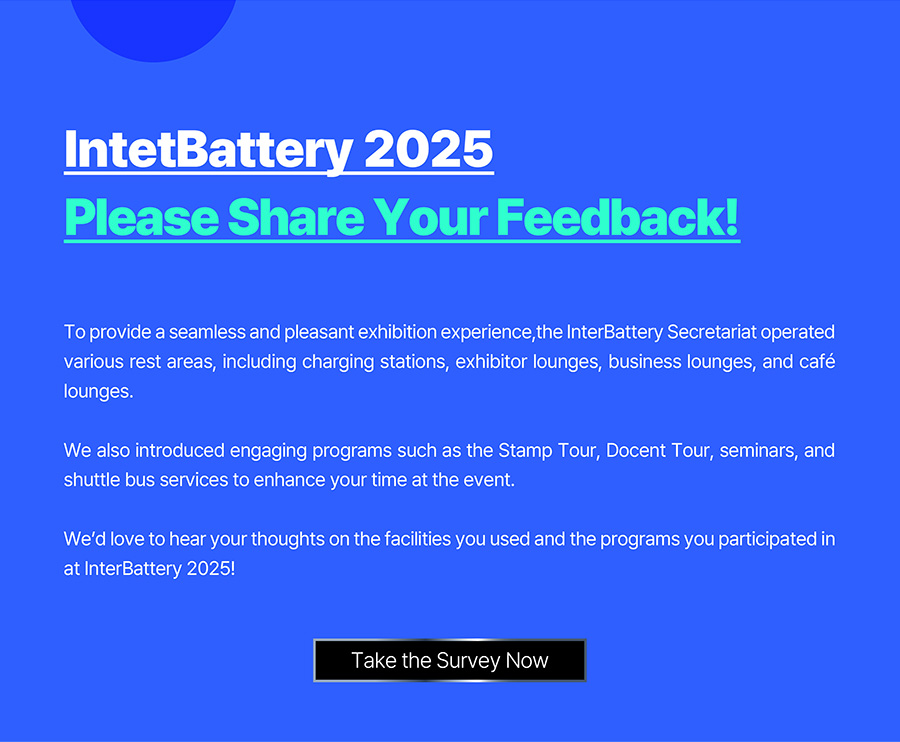 IntetBattery 2025
Please Share Your Feedback!

To provide a seamless and pleasant exhibition experience,the InterBattery Secretariat operated various rest areas, including charging stations, exhibitor lounges, business lounges, and café lounges.

We also introduced engaging programs such as the Stamp Tour, Docent Tour, seminars, and shuttle bus services to enhance your time at the event.

We'd love to hear your thoughts on the facilities you used and the programs you participated in at InterBattery 2025!

Take the Survey Now